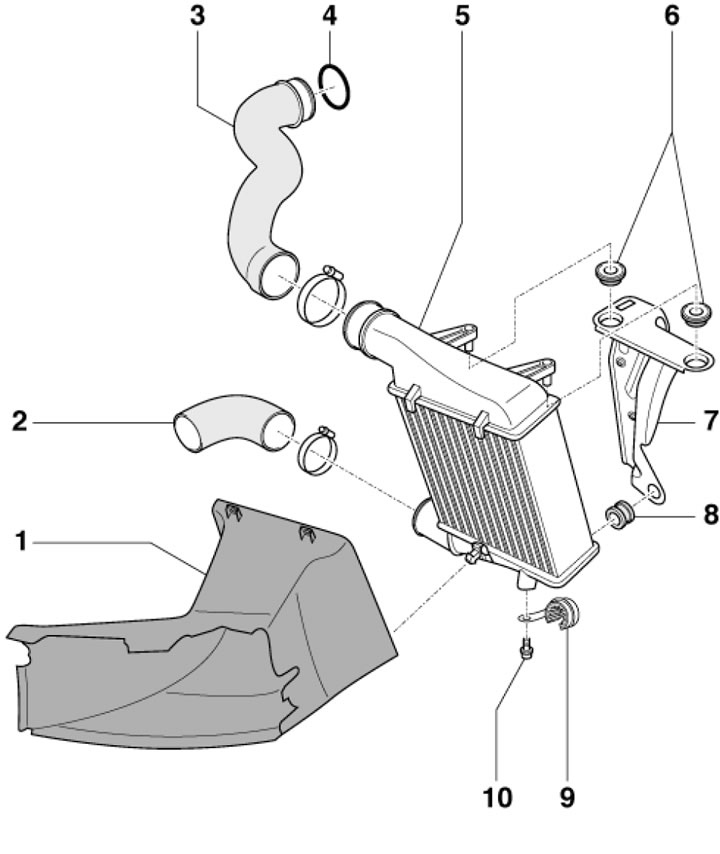 3
4
5
6
2
7
1
8
10
9