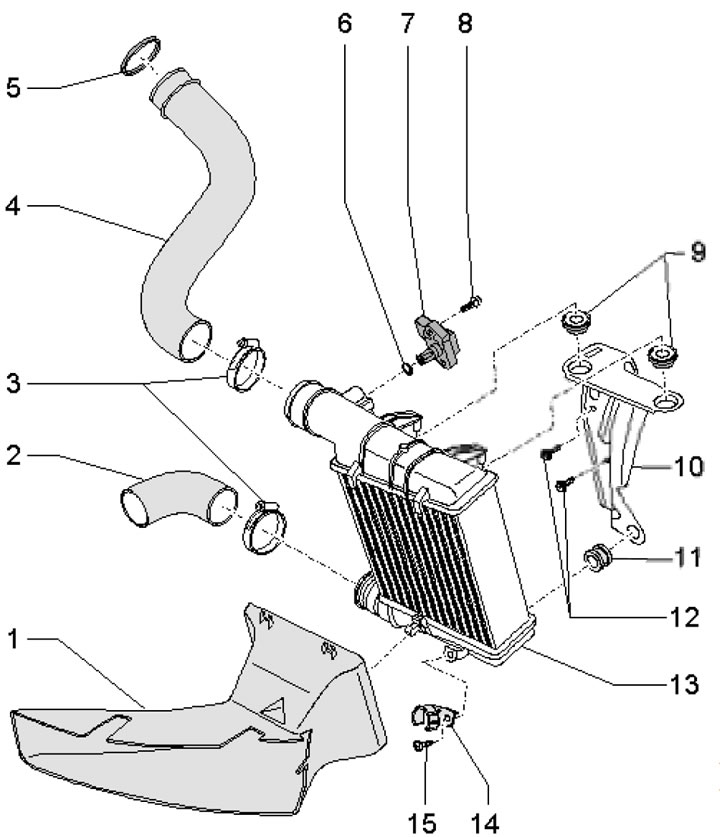 6
7
8
5
4
9
3
2
10
11
12
1
13
15
14