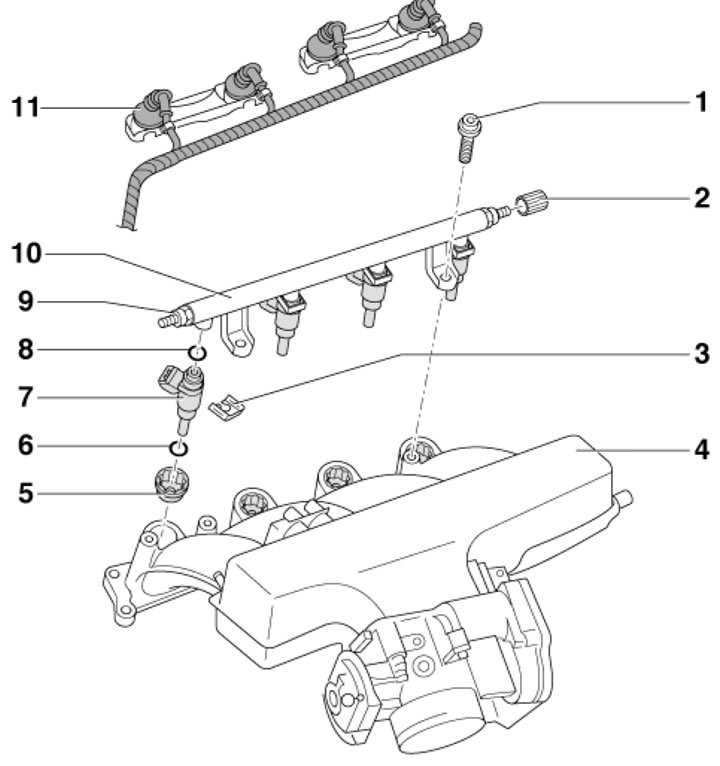 11
1
2
10
9
8
3
7
6
4
5