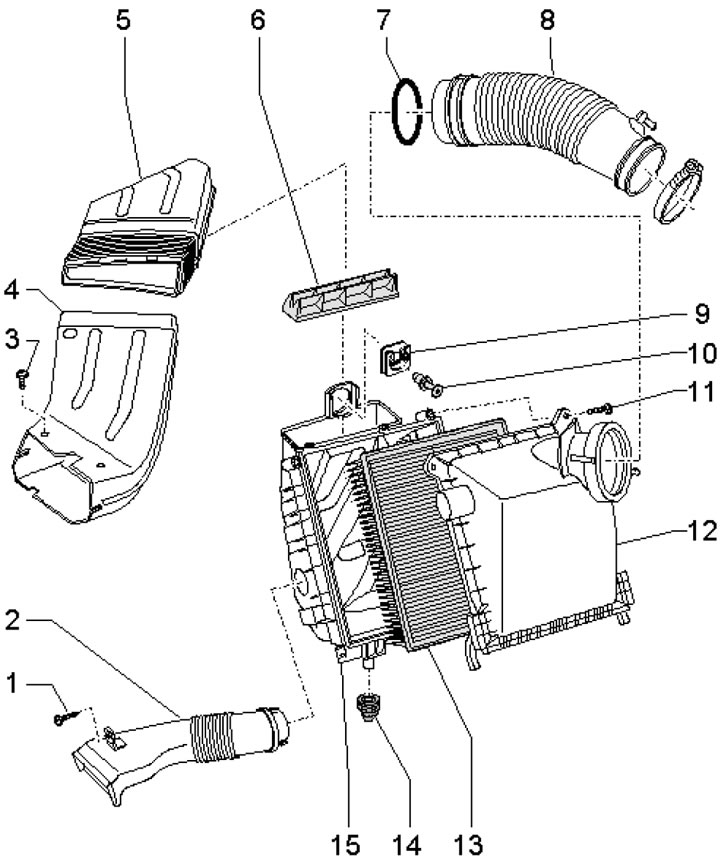 5
6
7
8
4
3
9
10
11
12
2
1
15
14
13