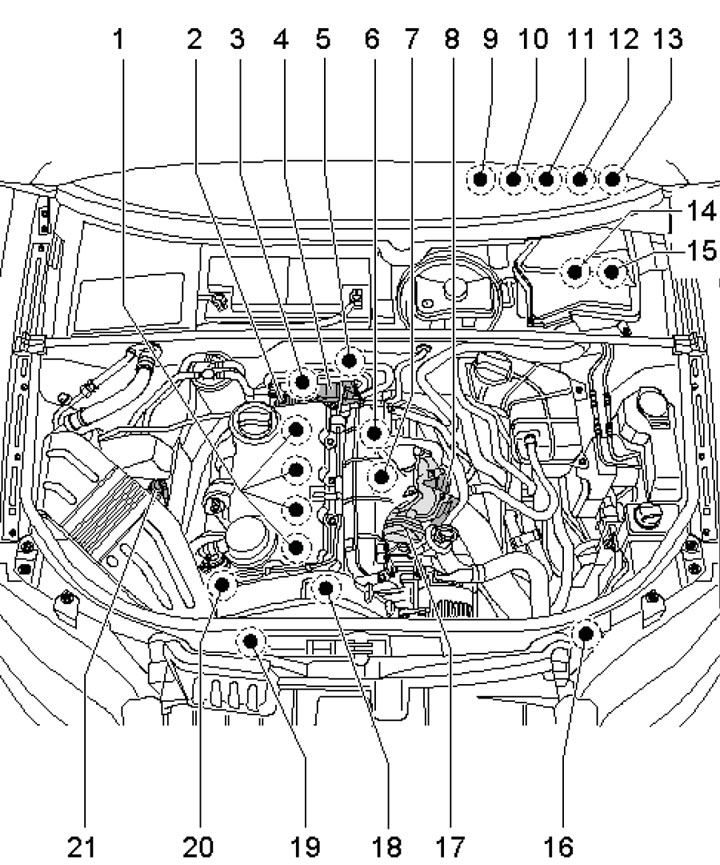 1 2 3 4 5 6 7 8 9 10 11 12 13
14
15
21 20 19 18 17 16