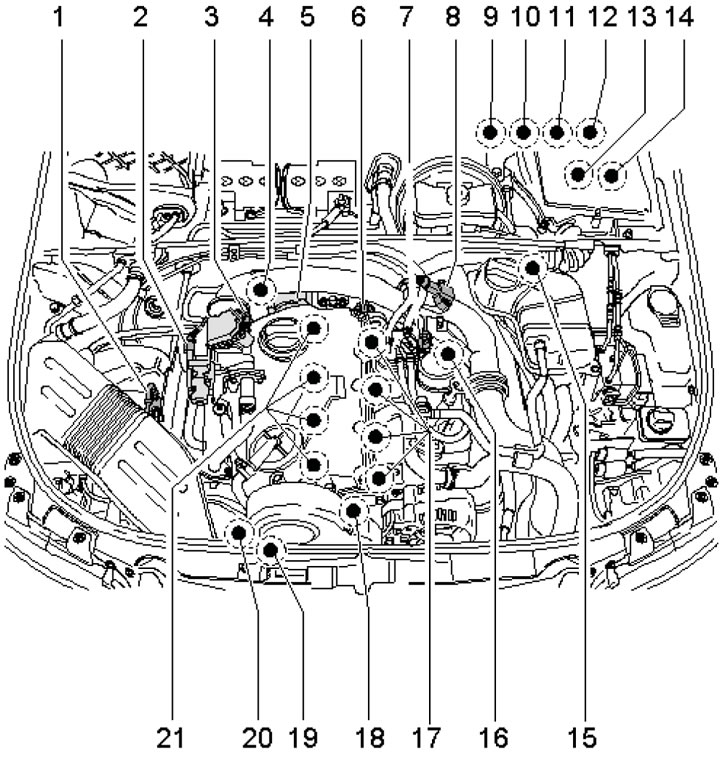 1 2 3 4 5 6 7 8 9 10 11 12 13 14

21 20 19 18 17 16 15