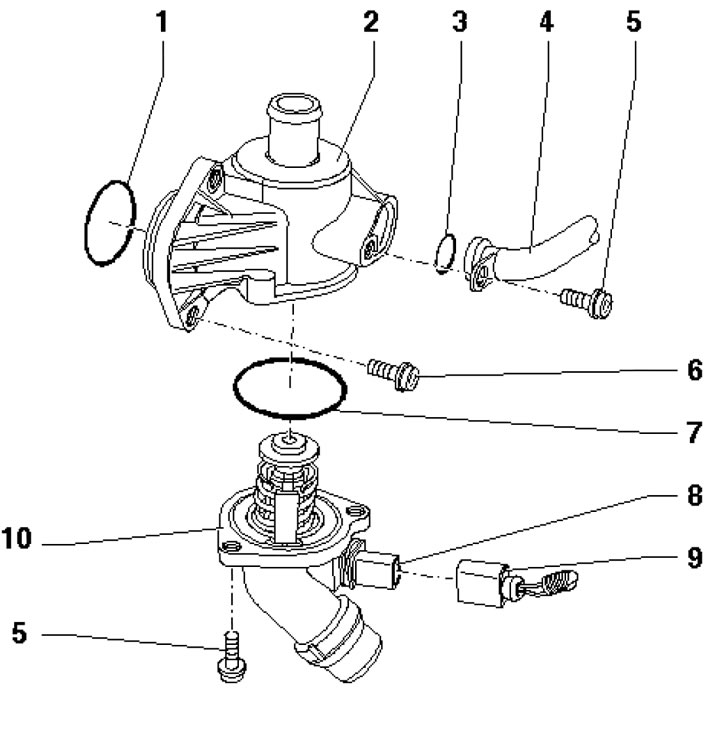 1
2
3
4
5
6
7
8
9
10
5