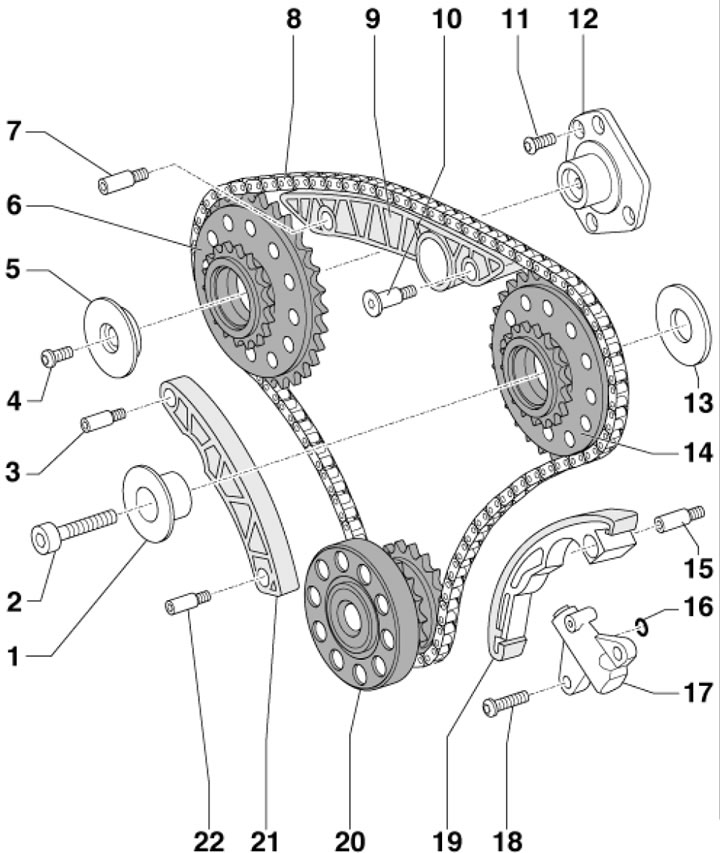 8
9
10
11
12
7
6
5
4
3
2
1
13
14
15
16
17
22
21
20
19
18