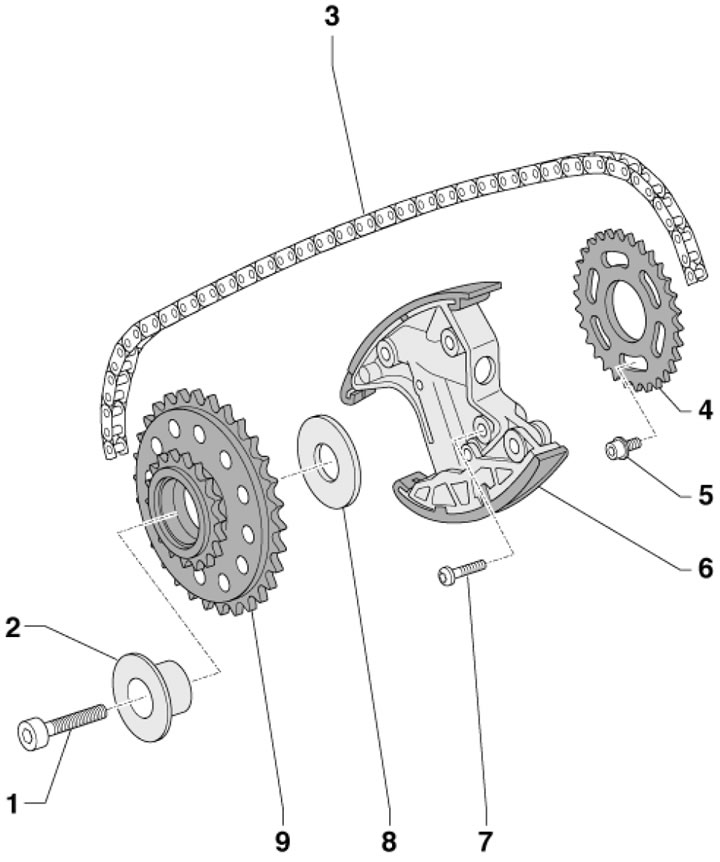 3
4
5
6
2
1
9
8
7