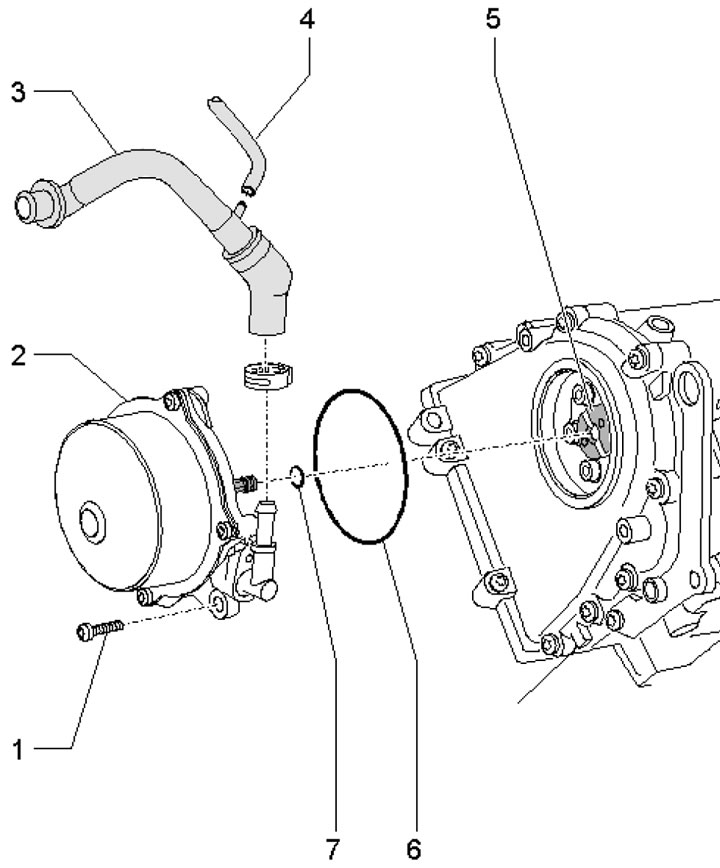 4
5
3
2
1
7
6