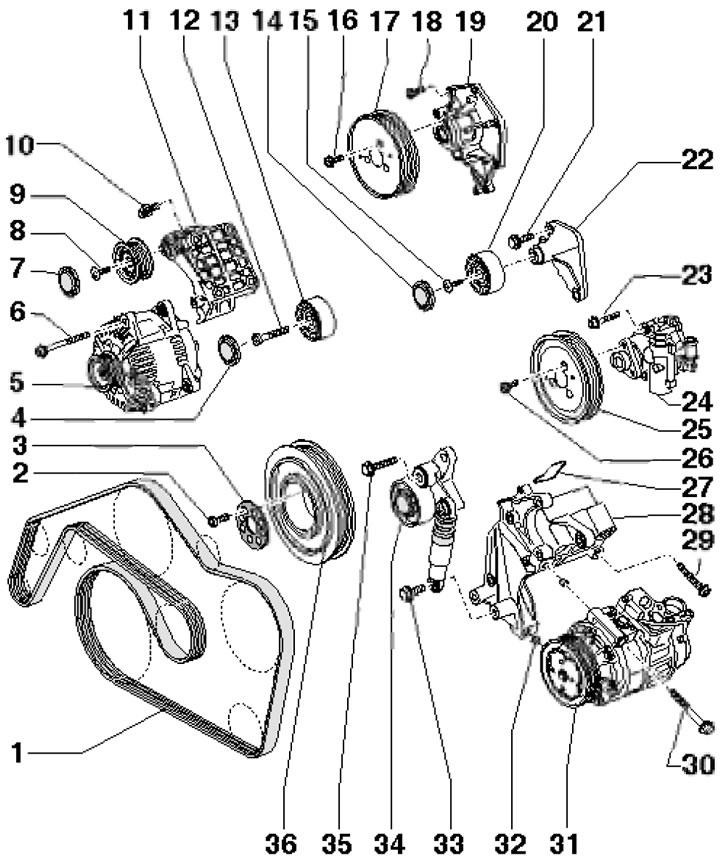 11 12 13 14 15 16 17 18 19 20 21

10

9

8

7

6

5

4

3

2

1

22

23

24

25

26

27

28

29

30

36 35 34 33 32 31