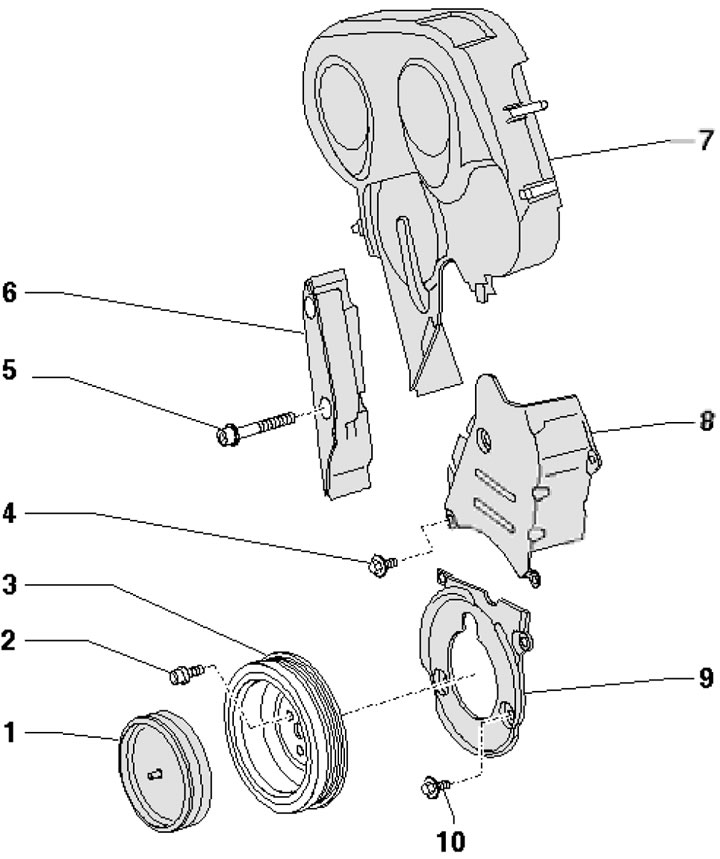 7
6
5
8
4
3
2
9
1
10