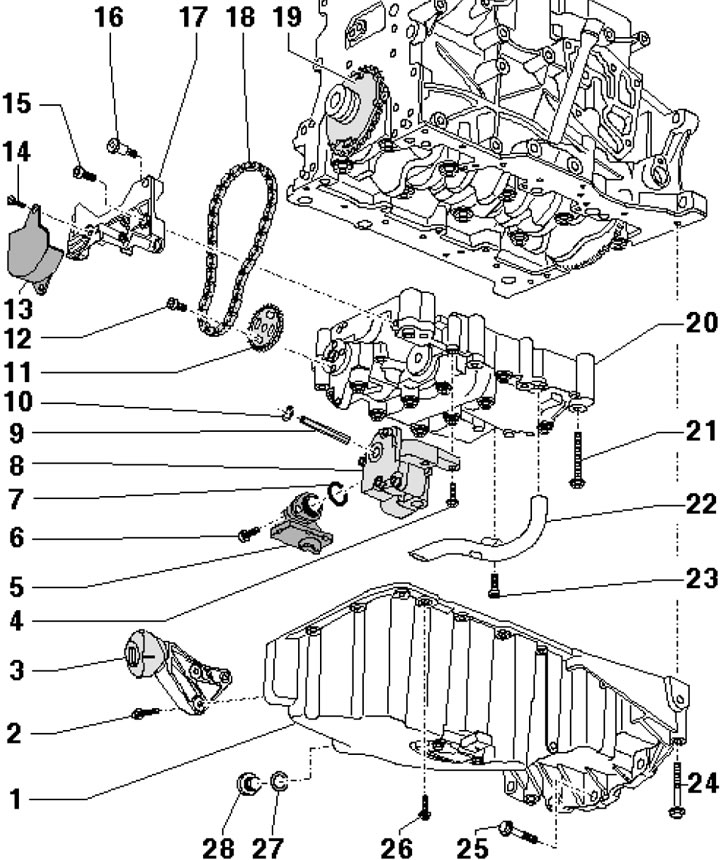 16 17 18 19
15
14
13
12
11
10
9
8
7
6
5
4
3
2
1
20
21
22
23
24
28 27 26 25