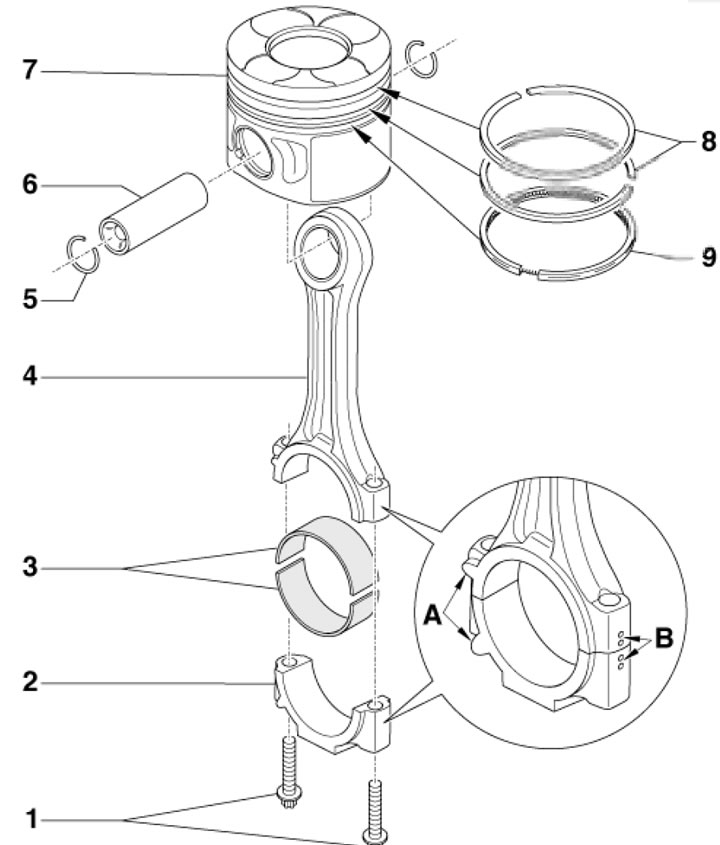 7
8
6
9
5
4
3
A
B
2
1