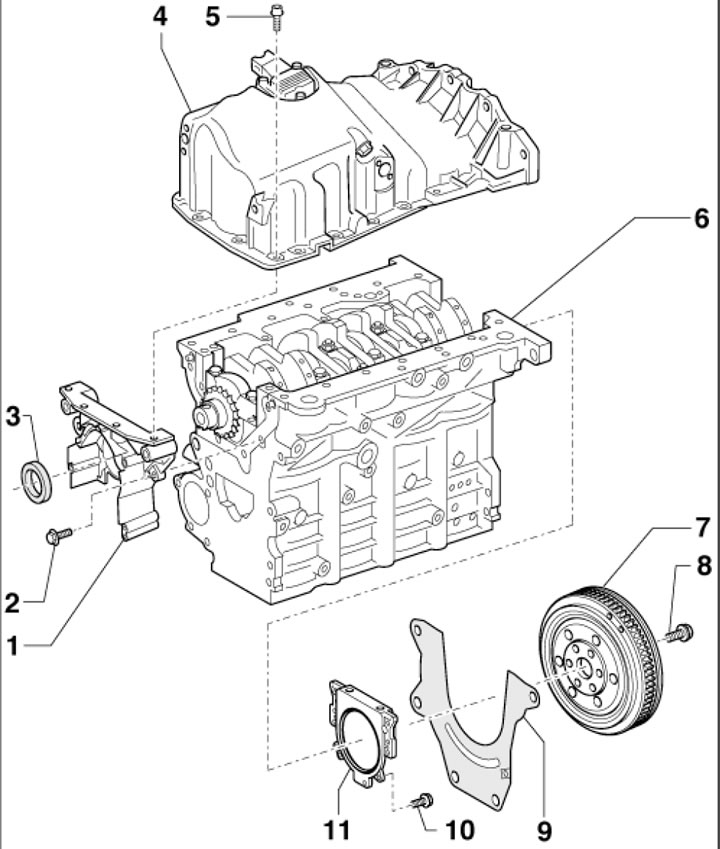 4
5
6
3
2
1
7
8
11
10
9