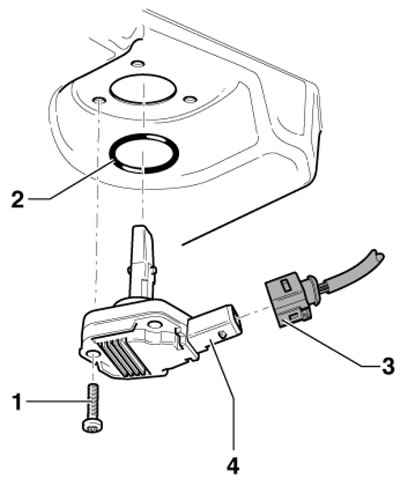 2
3
1
4