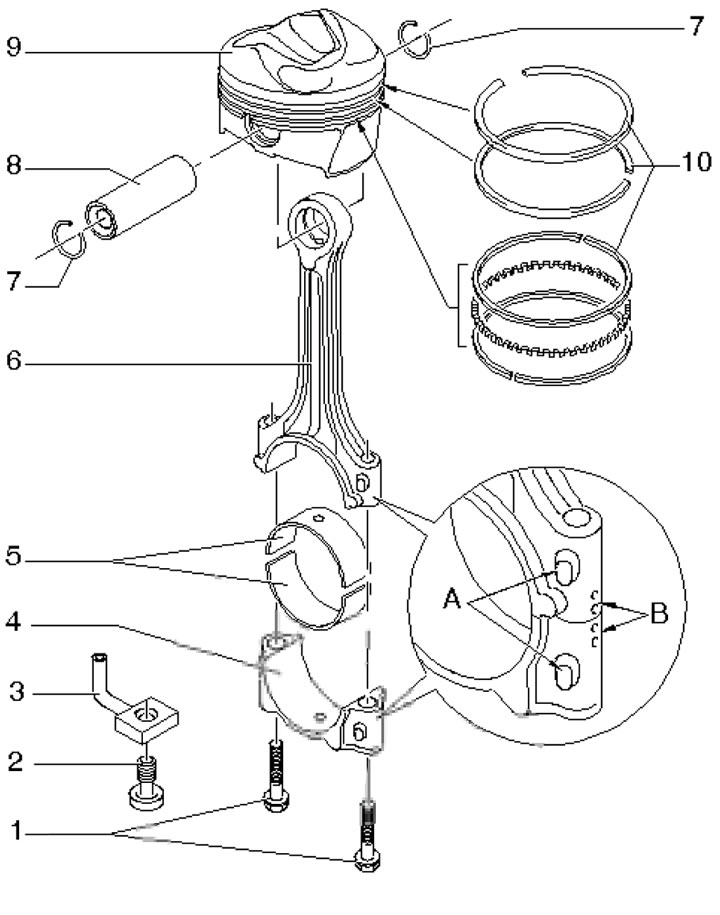 9
7
8
10
7
6
5
A
B
4
3
2
1