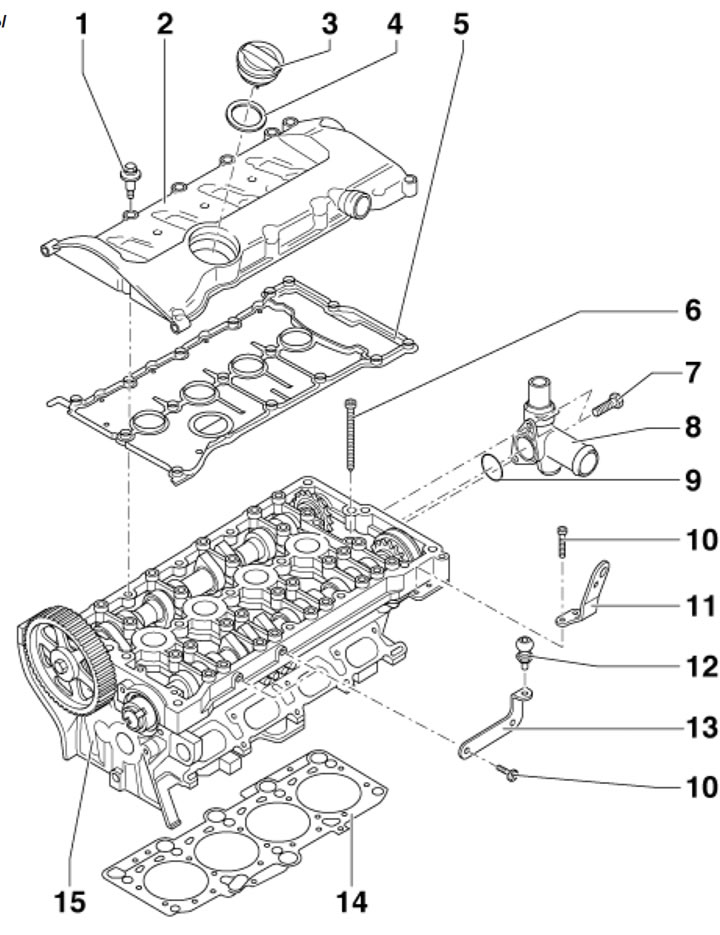 1
2
3
4
5
6
7
8
9
10
11
12
13
10
15
14