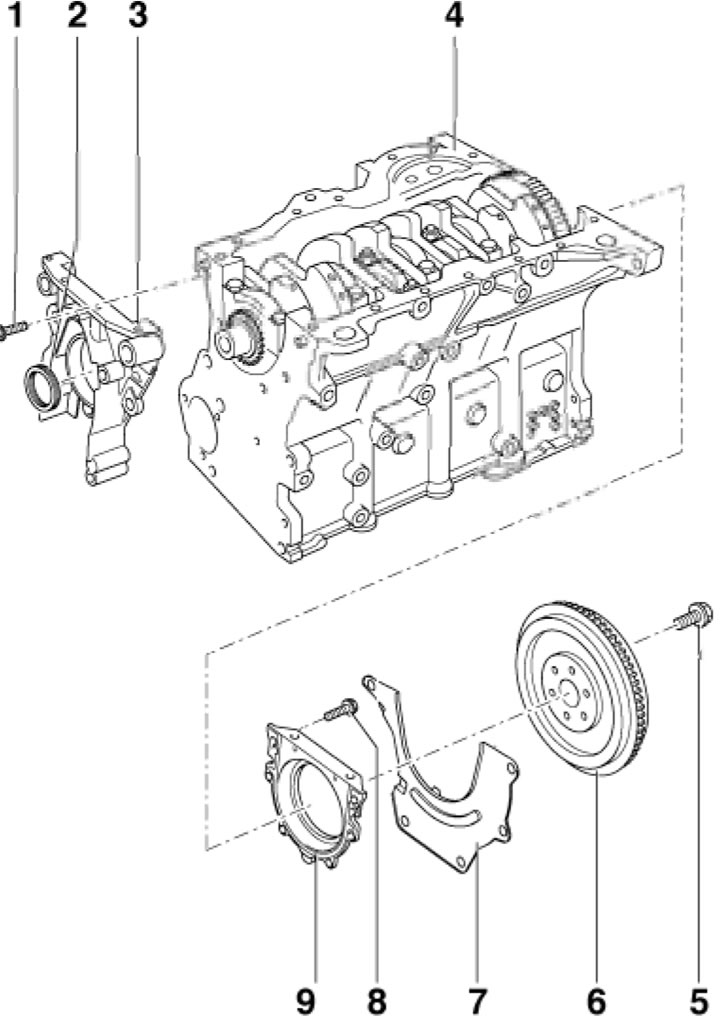 1 2 3 4

5

9 8 7 6 5