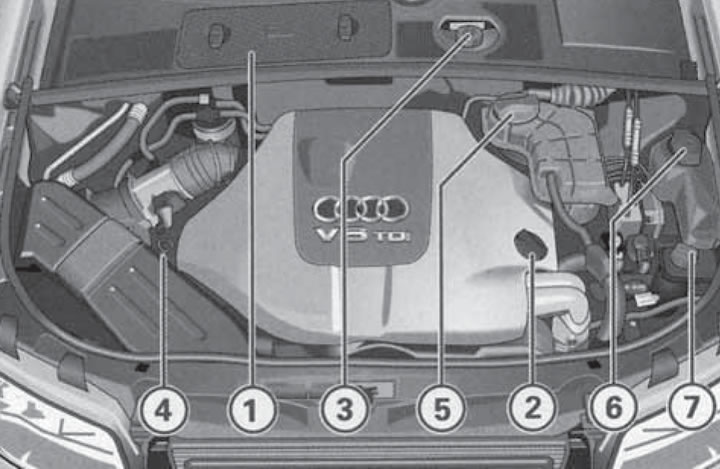 V6 TDI

4
1
3
5
2
6
7