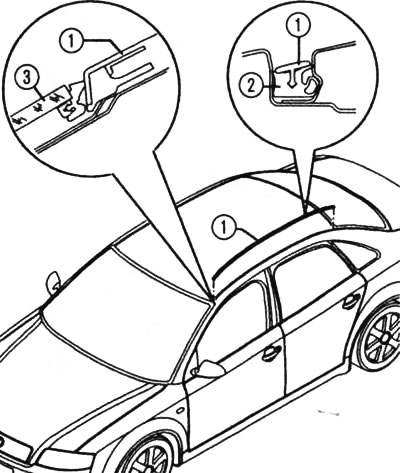 1
3
1
2
1