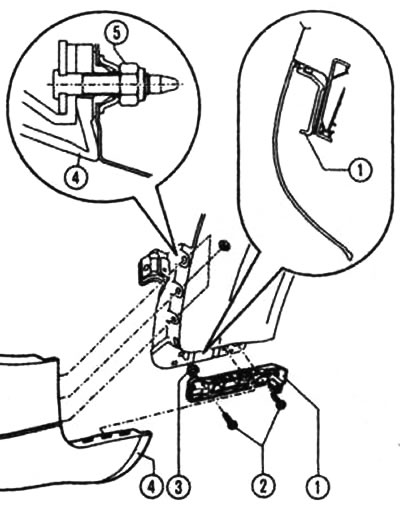 5
4
1
4
3
2
1