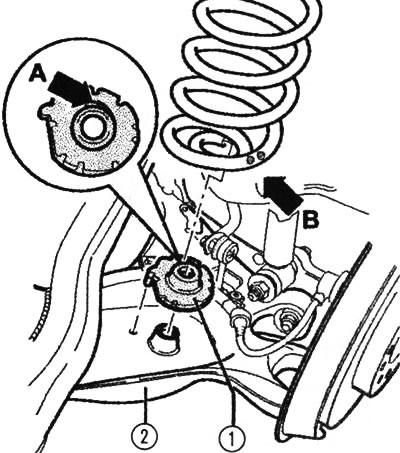 A
B
2
1