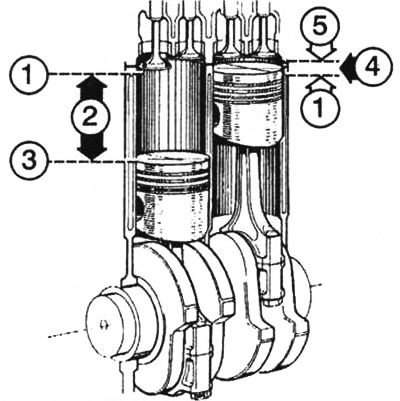 1
2
3
5
4
1