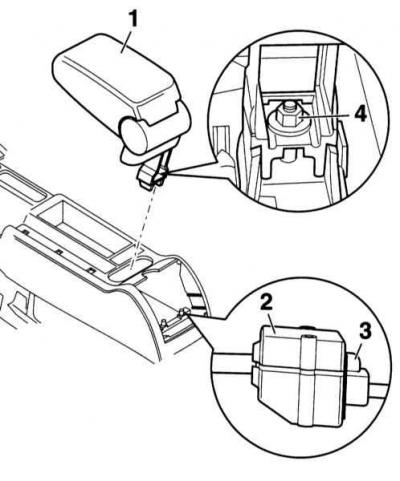 1
4
2
3