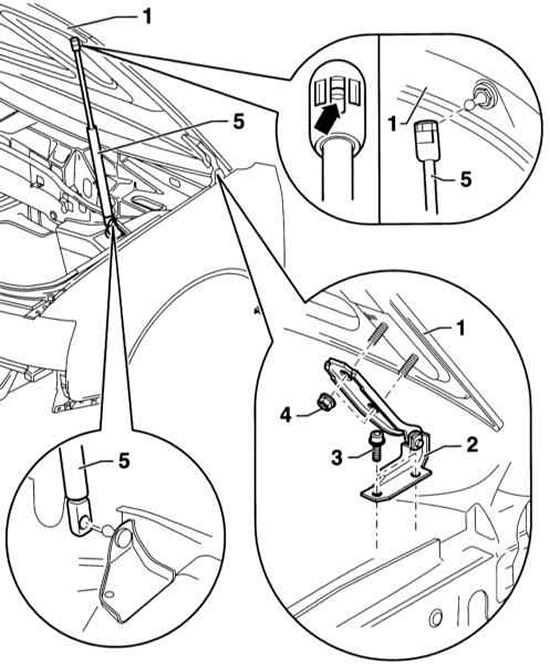 1
5
1
5
1
4
3
2
5