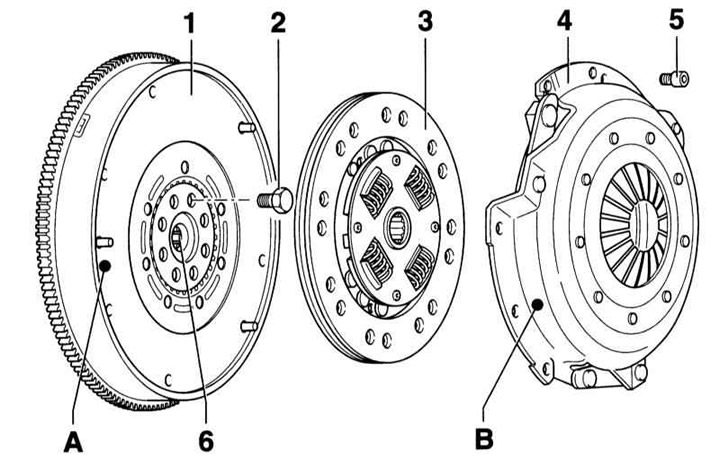 1
2
3
4
5
A
6
B