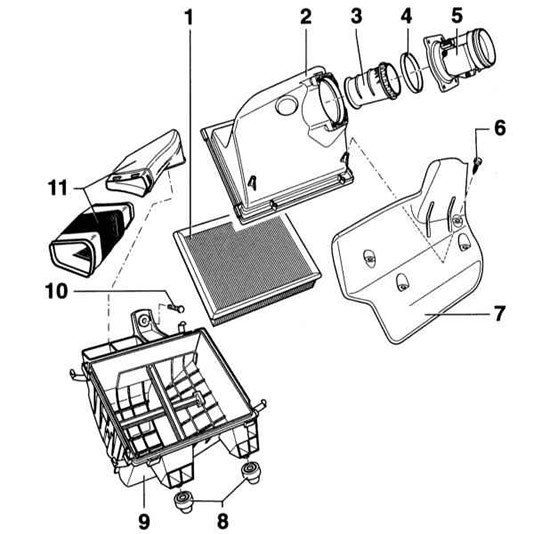 1
2
3
4
5
6
11
10
7
9
8