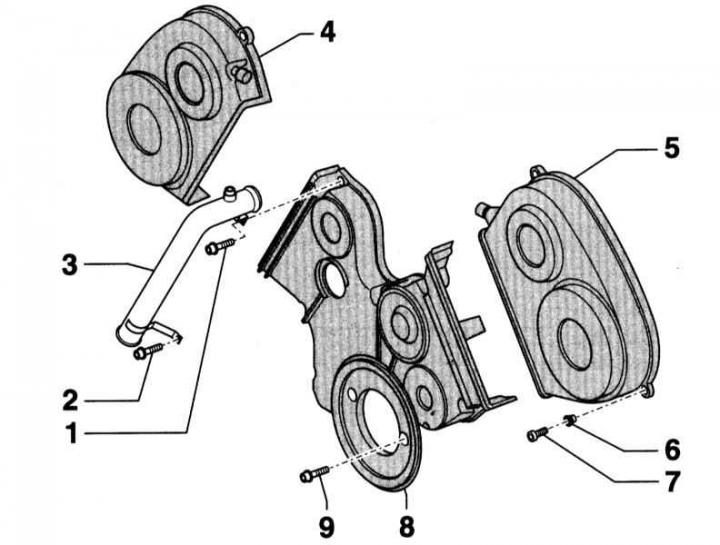 4
5
3
2
1
6
7
9
8