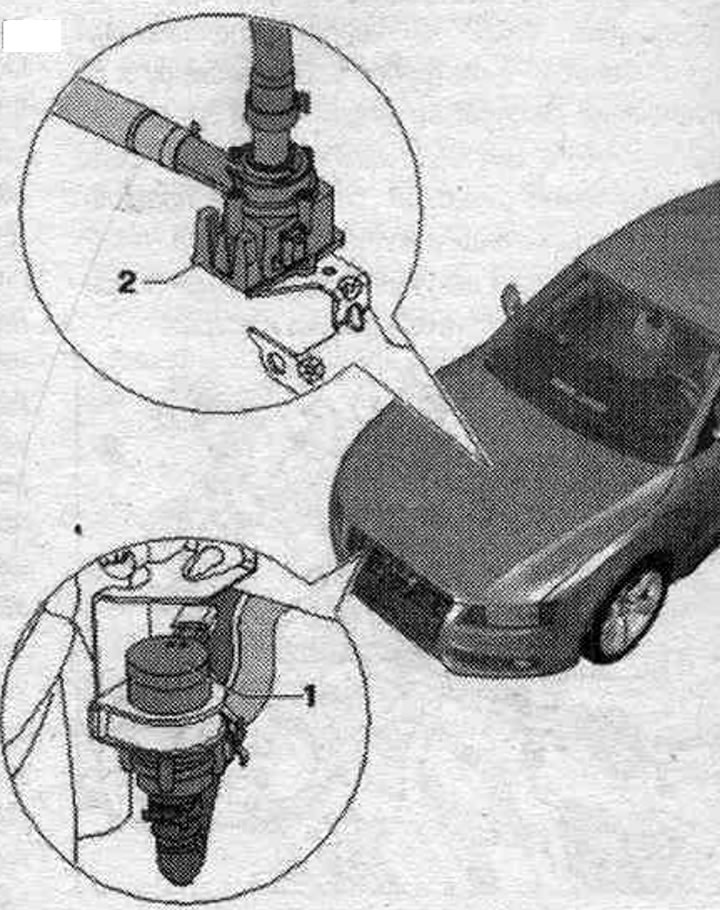 2

1