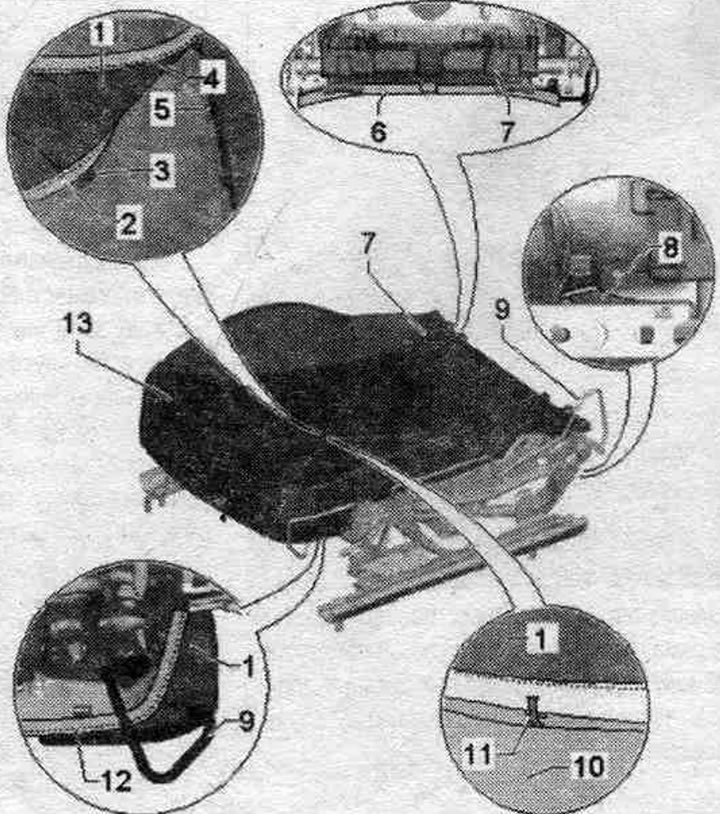 1
4
5
3
2
6
7
7
8
9
13
1
9
12
1
11
10