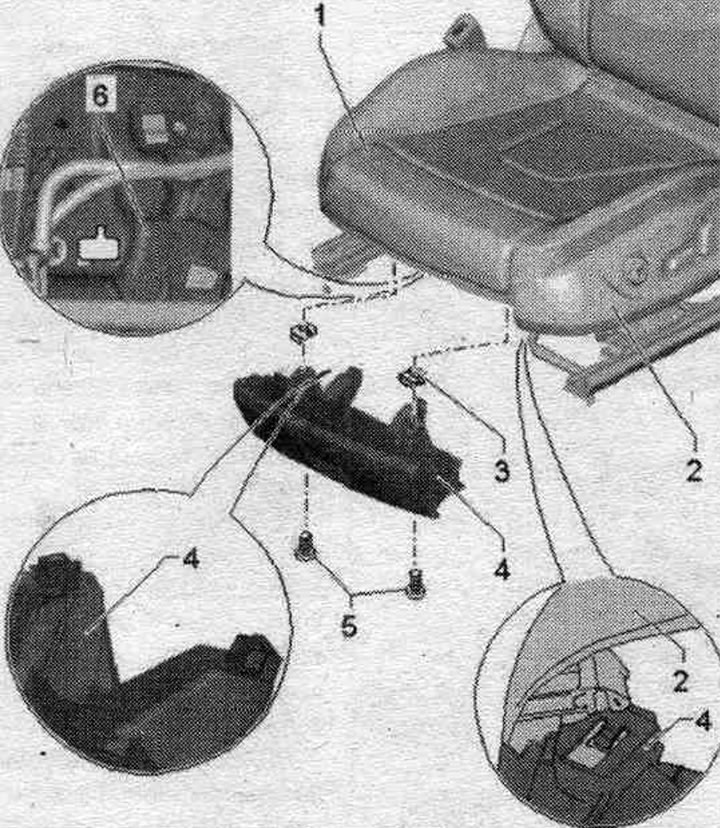 1
6
3
2
4
4
5
2
4