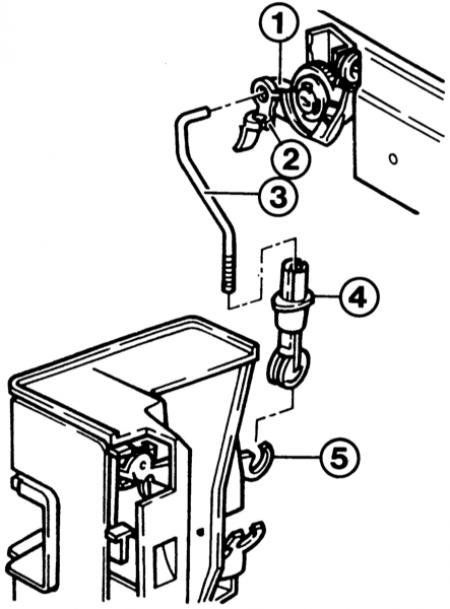 1
2
3
4
5