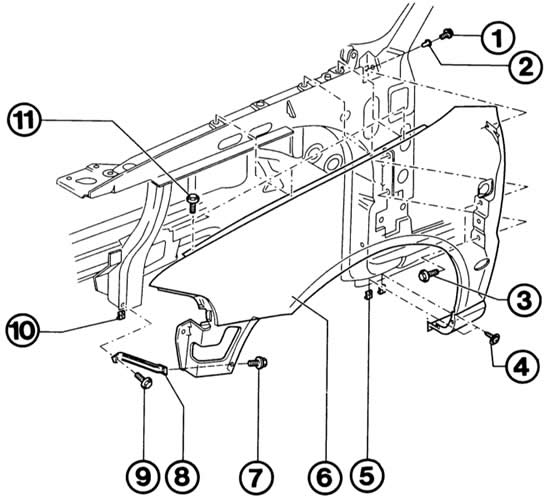 1
2
11
3
10
4
9 8 7 6 5