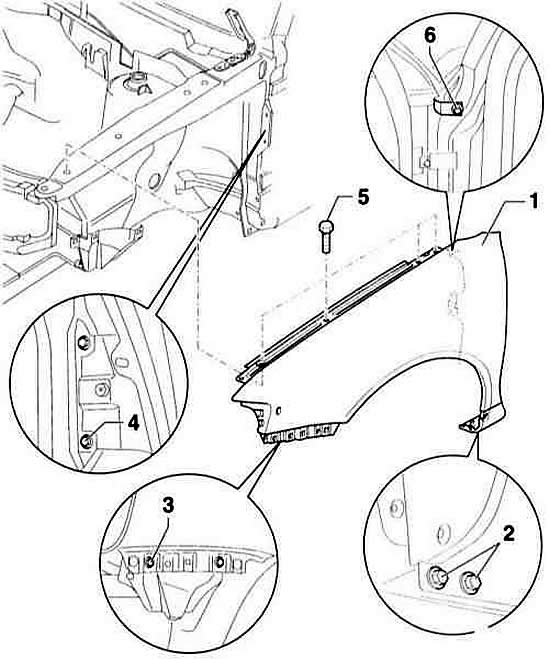 6
5
1
4
3
2