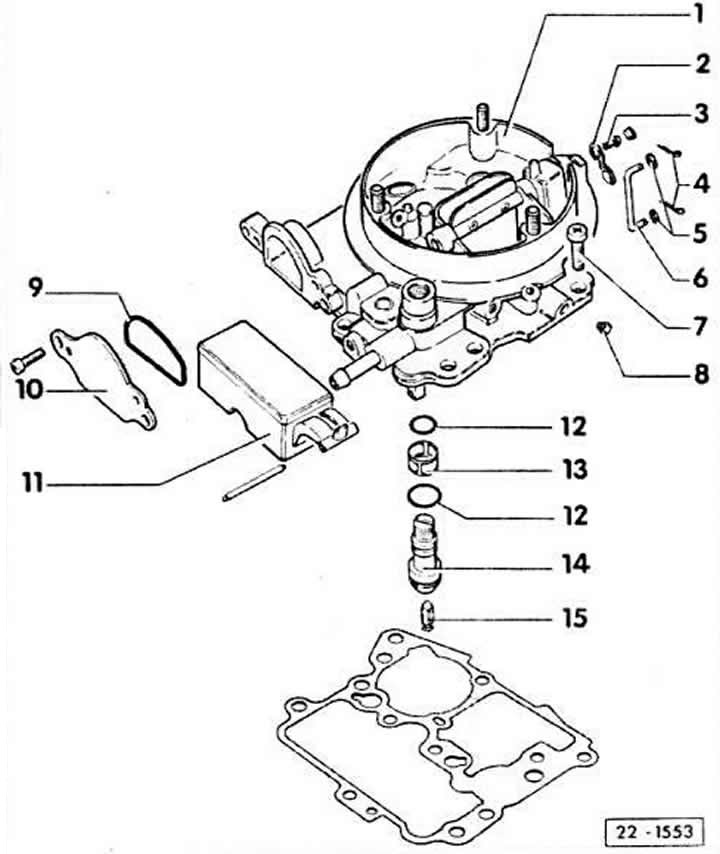 1
2
3
4
5
6
7
8
9
10
11
12
13
12
14
15
22 - 1553