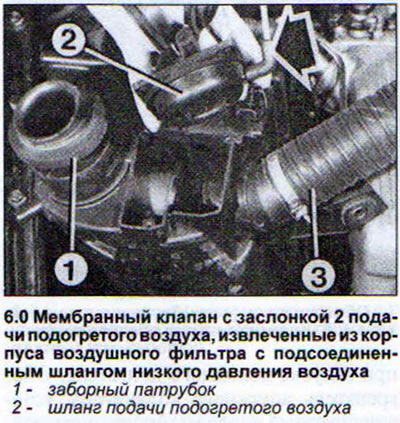 2

1

3

6.0 Мембранный клапан с заслонкой 2 подачи подогретого воздуха, извлеченные из корпуса воздушного фильтра с подсоединенным шлангом низкого давления воздуха
1 - заборный патрубок
2 - шланг подачи подогретого воздуха