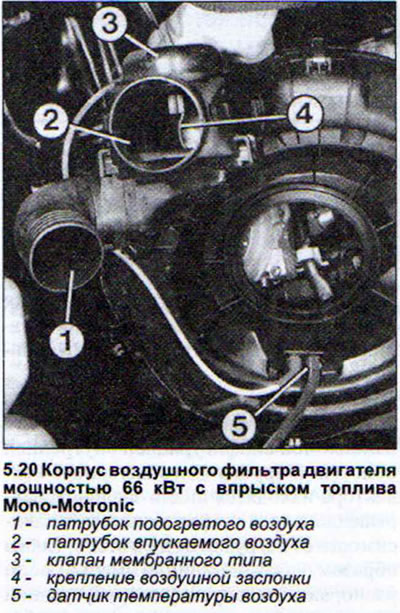 3

2

4

1

5

5.20 Корпус воздушного фильтра двигателя мощностью 66 кВт с впрыском топлива Mono-Motronic
1 - патрубок подогретого воздуха
2 - патрубок впускаемого воздуха
3 - клапан мембранного типа
4 - крепление воздушной заслонки
5 - датчик температуры воздуха