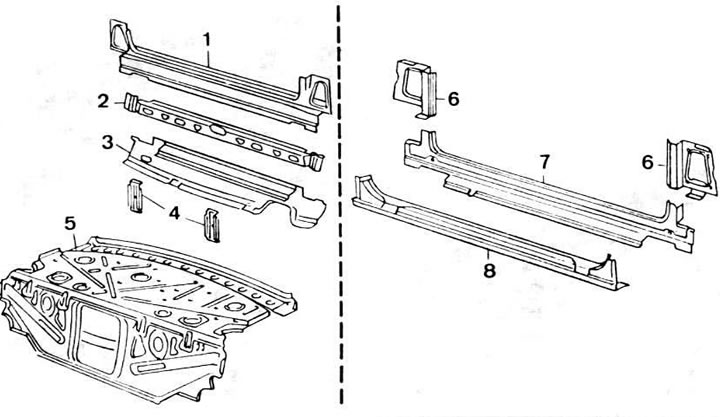 1
2
3
4
5
6
7
6
8