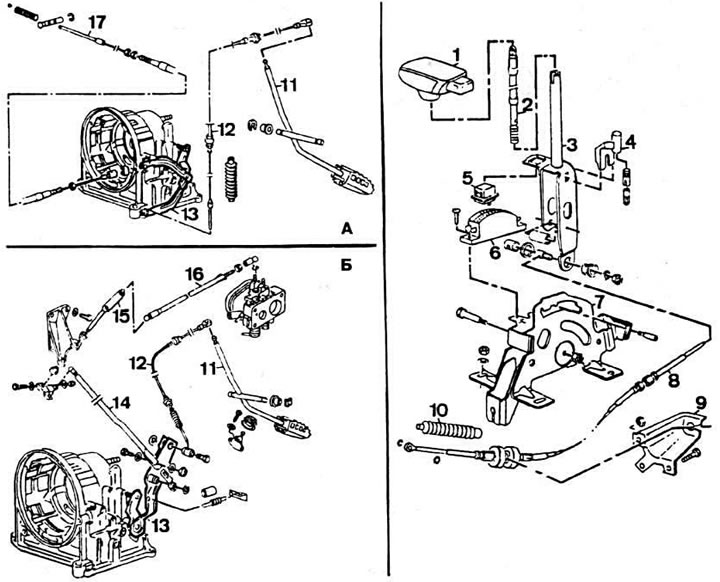 17
11
12
13
А
Б
16
15
12
11
14
13
1
2
3
4
5
6
7
8
9
10