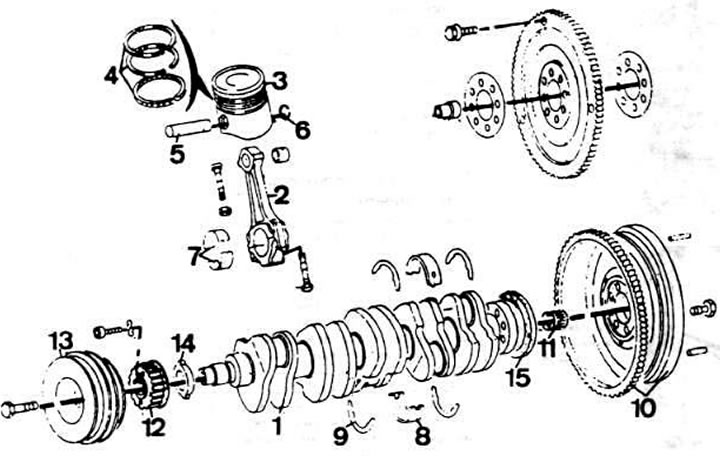 4
3
6
5
2
7
13
14
12
1
9
8
15
11
10