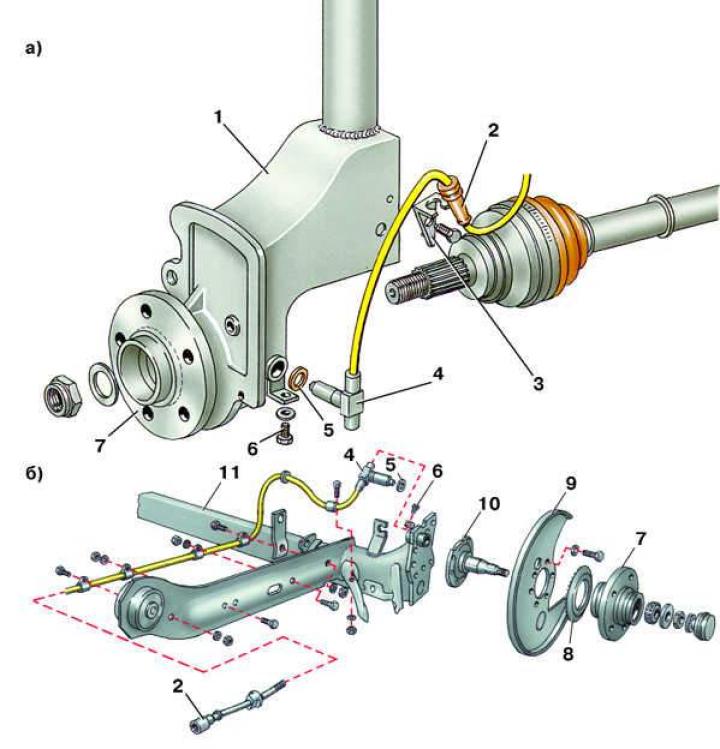 а)

1

2

3

4

5

6

7

б)

11

4

5

6

10

9

7

8

2