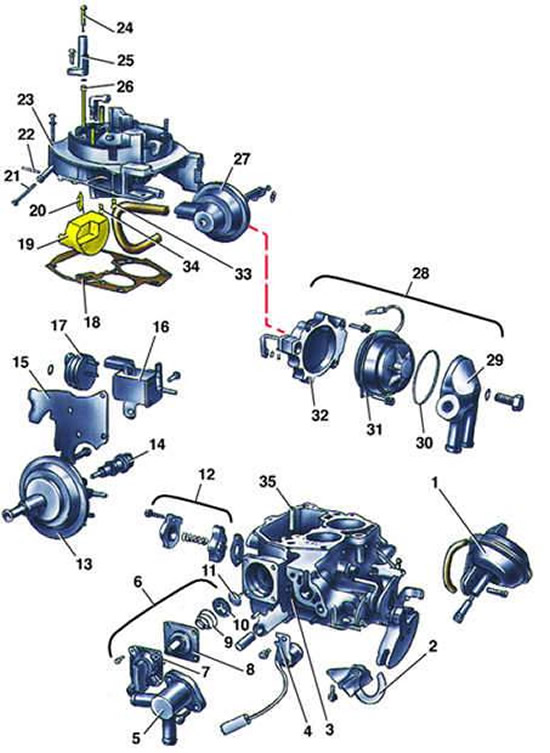 24
25
26
23
22
21
27
20
19
34
33
18
28
17
16
15
29
32
31
30
14
13
12
35
1
11
6
10
9
8
7
2
5
4
3