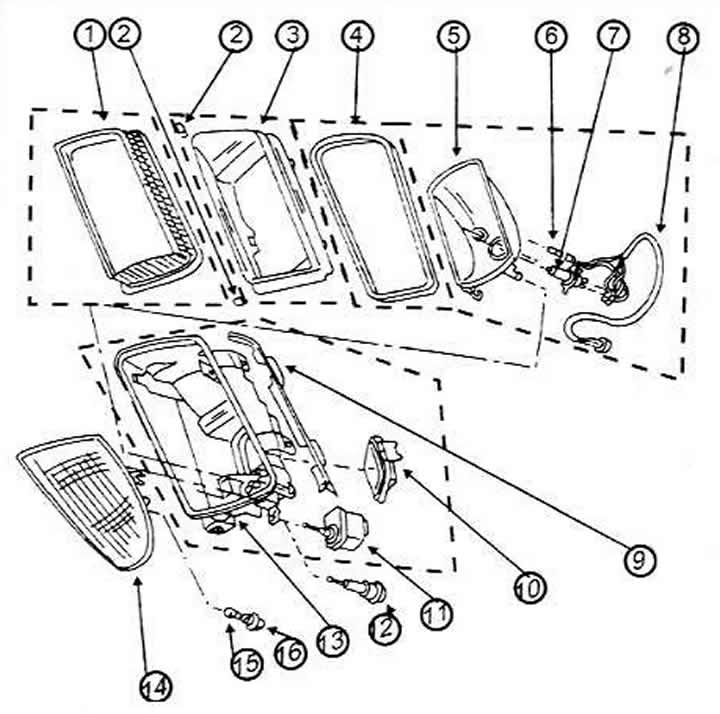 1
2
2
3
4
5
6
7
8
9
10
11
12
13
14
15
16