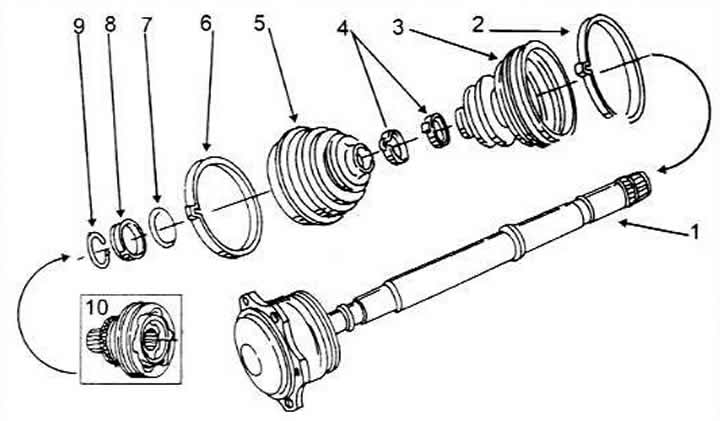 9
8
7
6
5
4
3
2
1
10