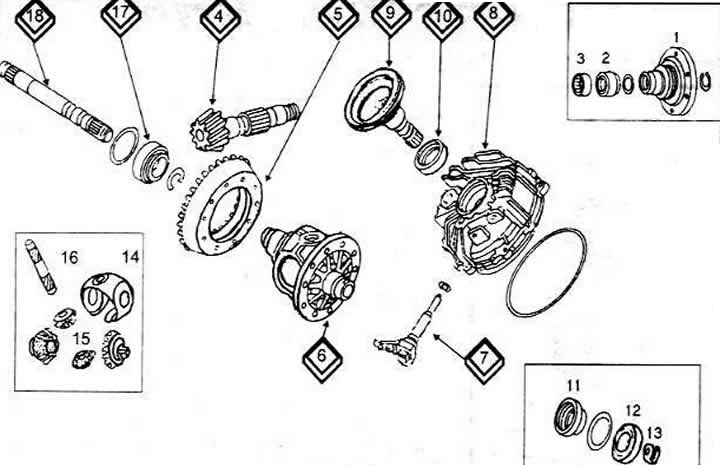 18
17
4
5
9
10
8
3
2
1
16
14
15
6
7
11
12
13