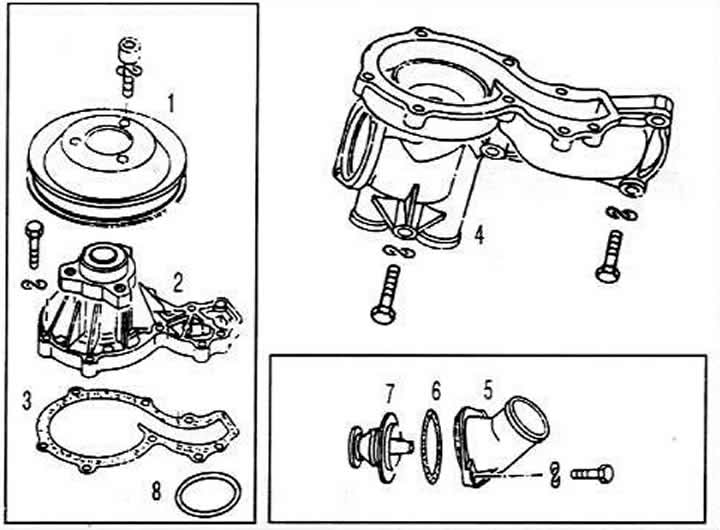 1
2
3
8
4
7
6
5