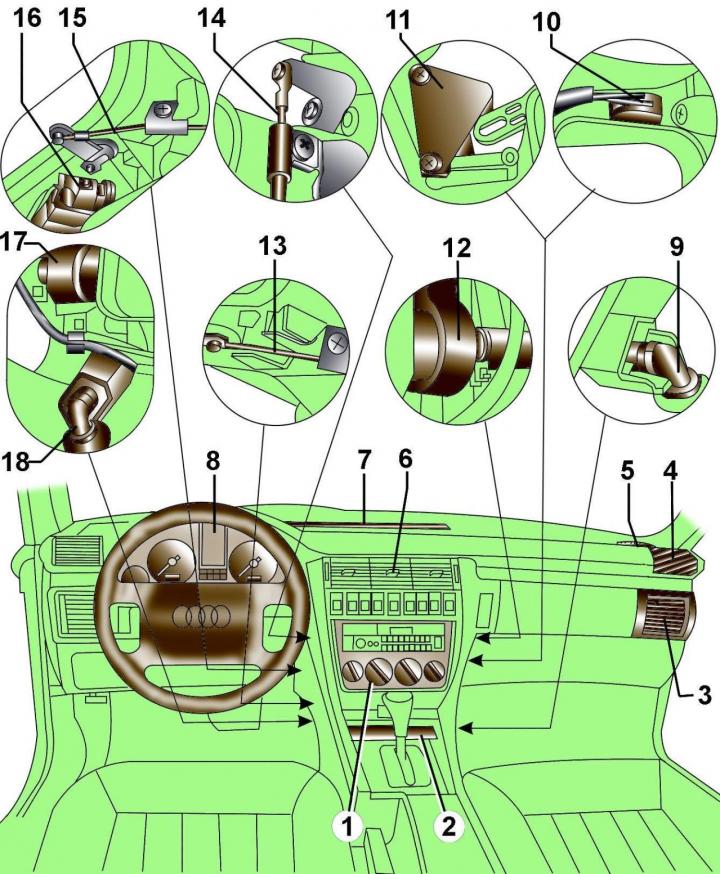 16
15
14
11
10
17
13
12
9
18
8
7
6
5
4
3
1
2