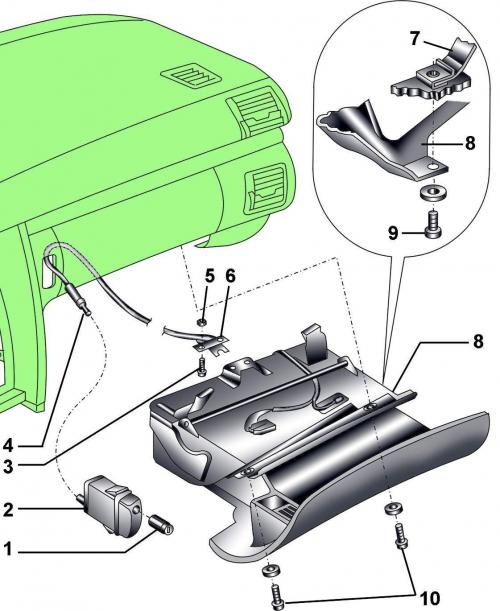 7
8
9
5
6
8
4
3
2
1
10