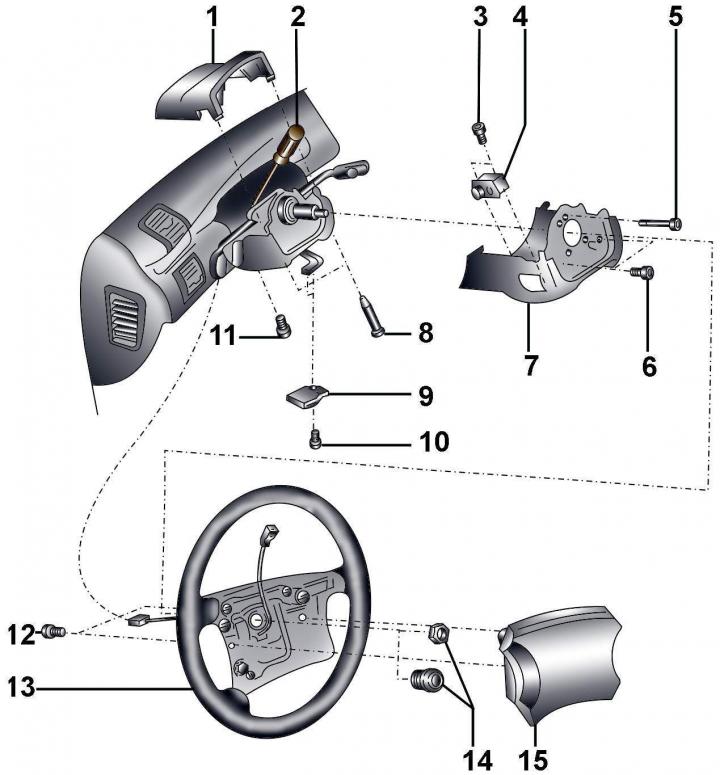 1
2
3
4
5
11
8
7
6
9
10
12
13
14
15